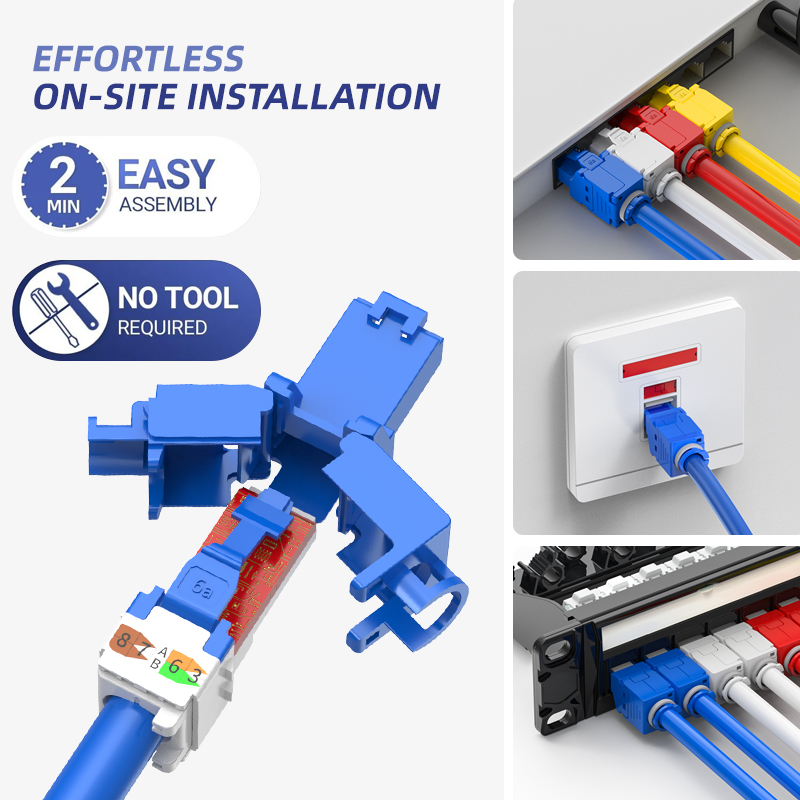 EFFORTLESS
ON-SITE INSTALLATION

2
MIN
EASY
ASSEMBLY

NO TOOL
REQUIRED

6a

8 7 A B 6 3