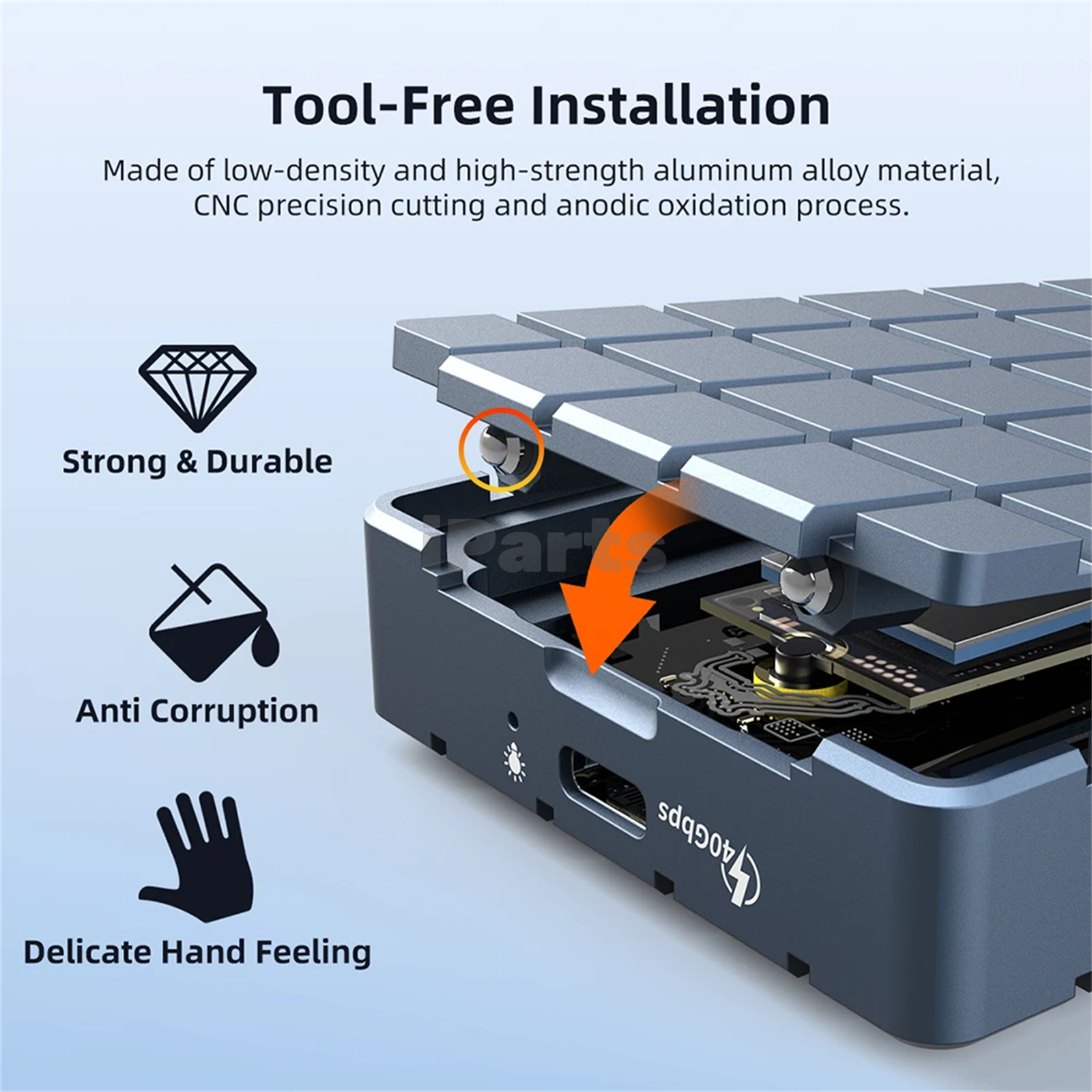 Tool-Free Installation

Made of low-density and high-strength aluminum alloy material, CNC precision cutting and anodic oxidation process.

Strong & Durable

Anti Corruption

Delicate Hand Feeling

iParts

40Gbps